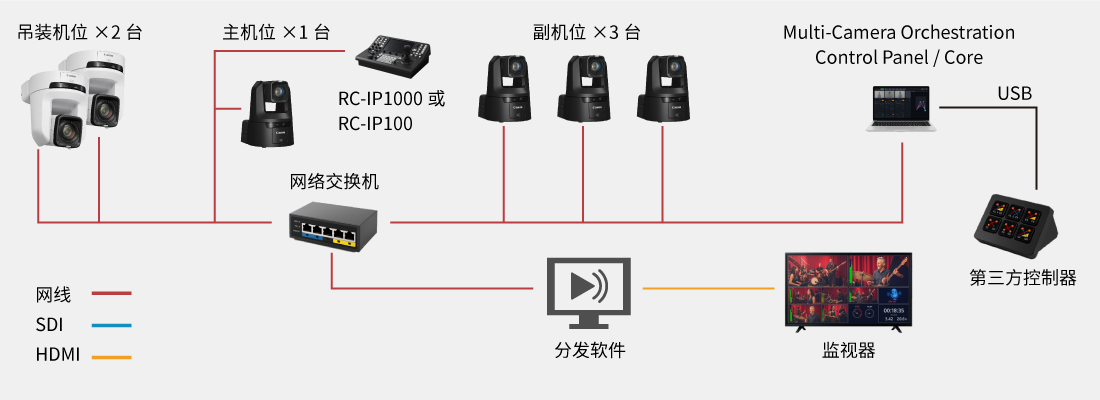 吊装机位 ×2 台

主机位 ×1 台

RC-IP1000 或 RC-IP100

副机位 ×3 台

Multi-Camera Orchestration Control Panel / Core

USB

网络交换机

第三方控制器

网线

SDI

HDMI

分发软件

监视器