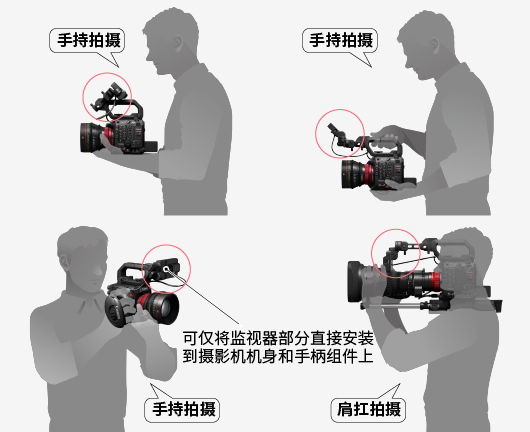 手持拍摄

手持拍摄

可仅将监视器部分直接安装到摄影机机身和手柄组件上

手持拍摄

肩扛拍摄